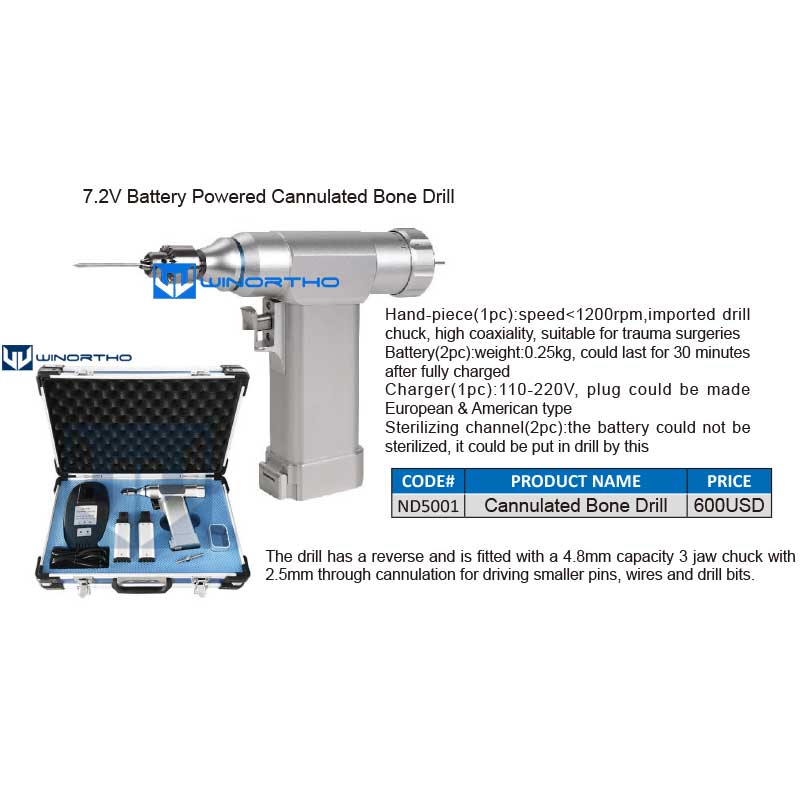 7.2V Battery Powered Cannulated Bone Drill

WINORTHO

WINORTHO

Hand-piece(1pc):speed<1200rpm,imported drill chuck, high coaxiality, suitable for trauma surgeries
Battery(2pc):weight:0.25kg, could last for 30 minutes after fully charged
Charger(1pc):110-220V, plug could be made European & American type
Sterilizing channel(2pc):the battery could not be sterilized, it could be put in drill by this

| CODE# | PRODUCT NAME | PRICE |
|---|---|---|
| ND5001 | Cannulated Bone Drill | 600USD |

The drill has a reverse and is fitted with a 4.8mm capacity 3 jaw chuck with 2.5mm through cannulation for driving smaller pins, wires and drill bits.