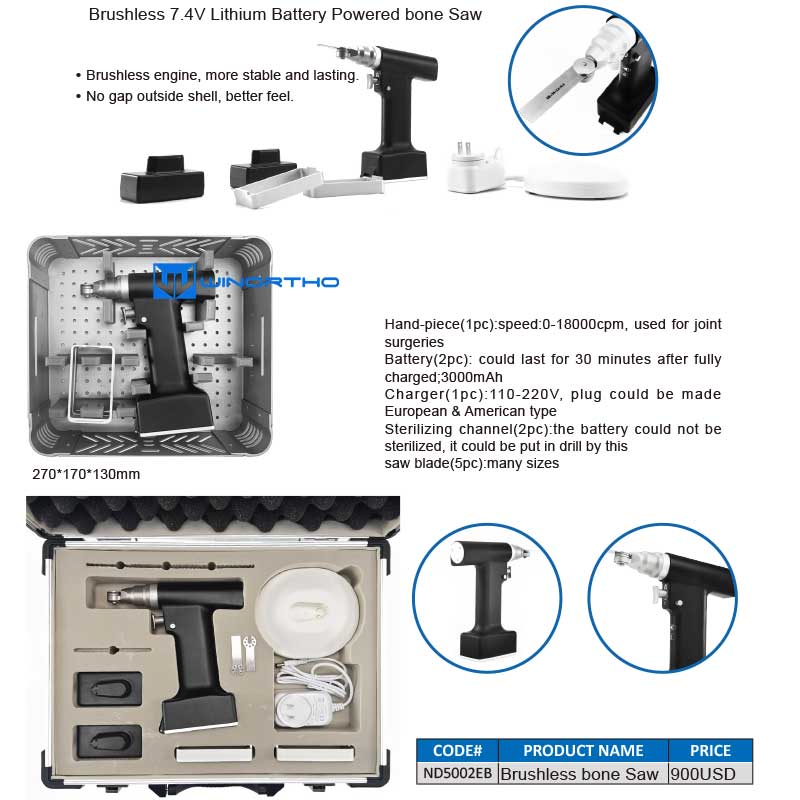 Brushless 7.4V Lithium Battery Powered bone Saw

• Brushless engine, more stable and lasting.
• No gap outside shell, better feel.

WINORTHO

Hand-piece(1pc):speed:0-18000cpm, used for joint surgeries
Battery(2pc): could last for 30 minutes after fully charged;3000mAh
Charger(1pc):110-220V, plug could be made European & American type
Sterilizing channel(2pc):the battery could not be sterilized, it could be put in drill by this
saw blade(5pc):many sizes

270*170*130mm

| CODE# | PRODUCT NAME | PRICE |
|---|---|---|
| ND5002EB | Brushless bone Saw | 900USD |