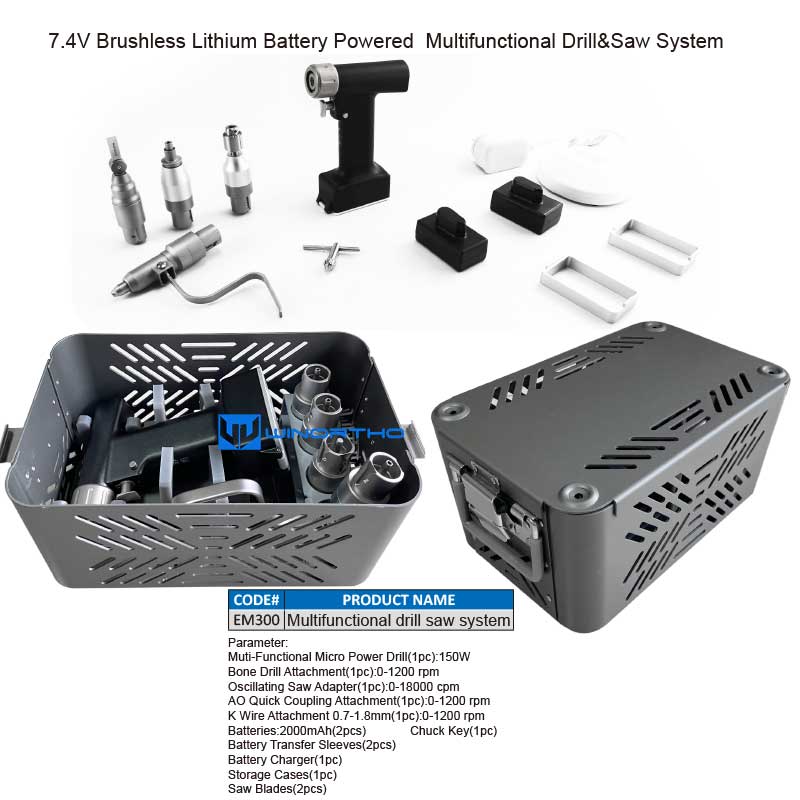 7.4V Brushless Lithium Battery Powered Multifunctional Drill&Saw System

WINORTHO

| CODE# | PRODUCT NAME |
|---|---|
| EM300 | Multifunctional drill saw system |

Parameter:
Muti-Functional Micro Power Drill(1pc):150W
Bone Drill Attachment(1pc):0-1200 rpm
Oscillating Saw Adapter(1pc):0-18000 cpm
AO Quick Coupling Attachment(1pc):0-1200 rpm
K Wire Attachment 0.7-1.8mm(1pc):0-1200 rpm
Batteries:2000mAh(2pcs) Chuck Key(1pc)
Battery Transfer Sleeves(2pcs)
Battery Charger(1pc)
Storage Cases(1pc)
Saw Blades(2pcs)