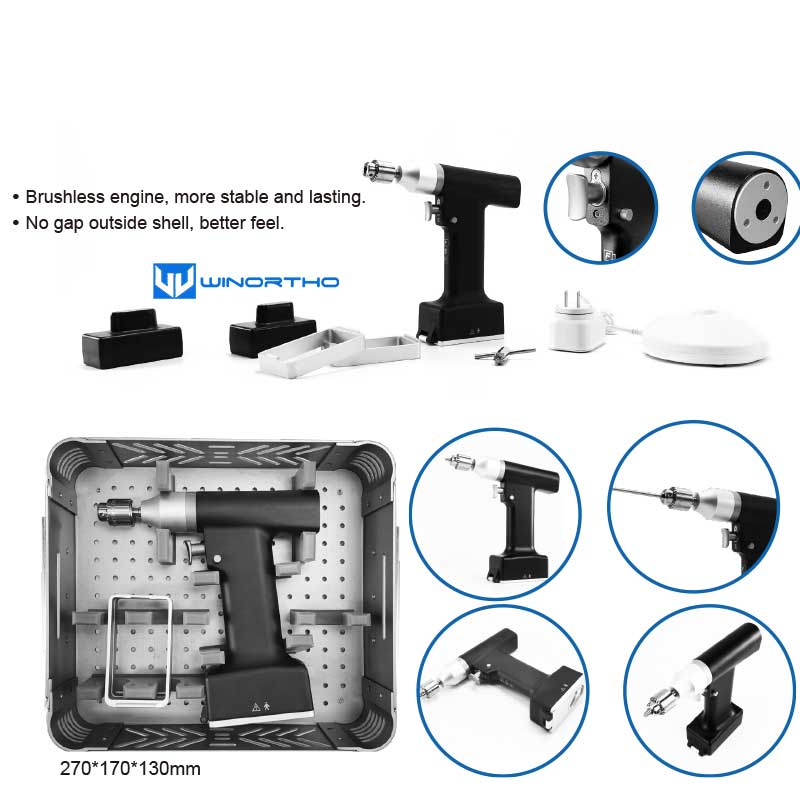 • Brushless engine, more stable and lasting.
• No gap outside shell, better feel.

WINORTHO

270*170*130mm