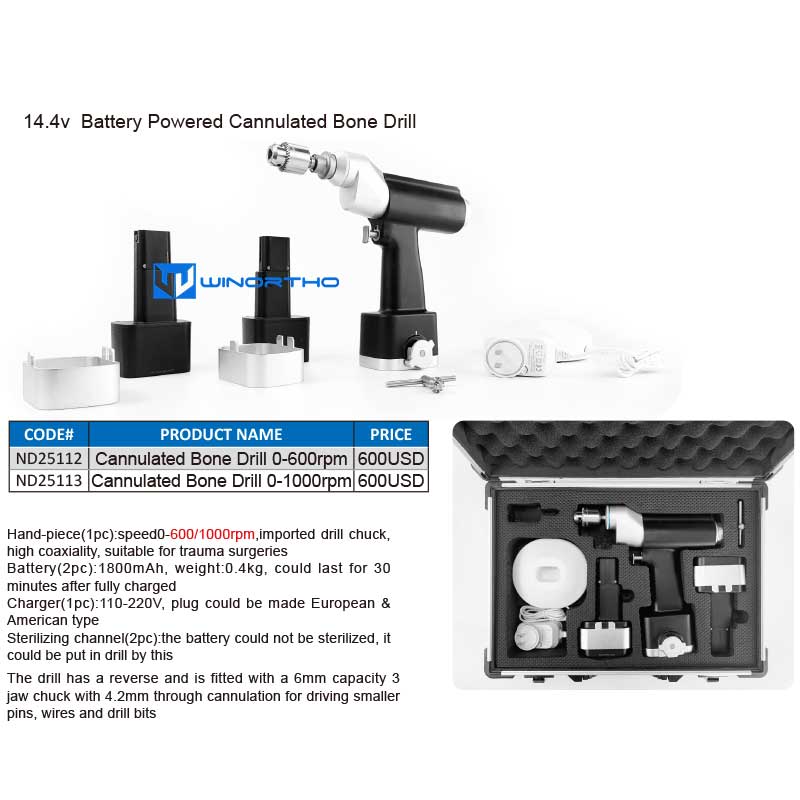 14.4v Battery Powered Cannulated Bone Drill

WINORTHO

| CODE# | PRODUCT NAME | PRICE |
|---|---|---|
| ND25112 | Cannulated Bone Drill 0-600rpm | 600USD |
| ND25113 | Cannulated Bone Drill 0-1000rpm | 600USD |

Hand-piece(1pc):speed0-600/1000rpm,imported drill chuck, high coaxiality, suitable for trauma surgeries
Battery(2pc):1800mAh, weight:0.4kg, could last for 30 minutes after fully charged
Charger(1pc):110-220V, plug could be made European & American type
Sterilizing channel(2pc):the battery could not be sterilized, it could be put in drill by this

The drill has a reverse and is fitted with a 6mm capacity 3 jaw chuck with 4.2mm through cannulation for driving smaller pins, wires and drill bits